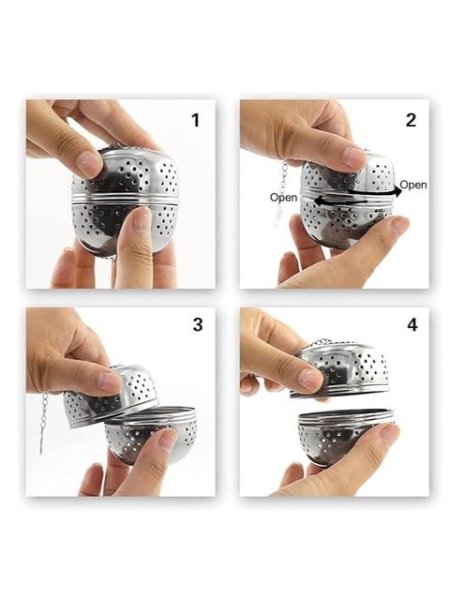 1

2

Open

Open

3

4